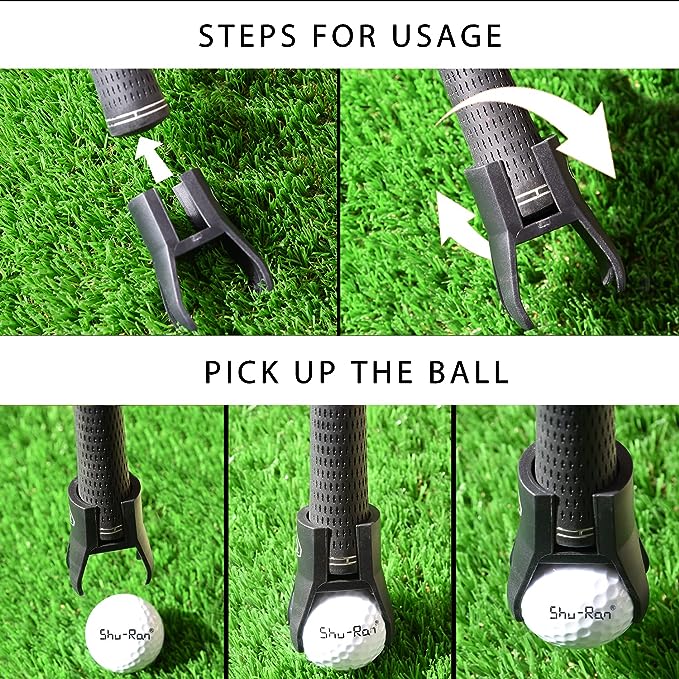 STEPS FOR USAGE

PICK UP THE BALL

Shu-Ran®

Shu-Ran®

Shu-Ran®