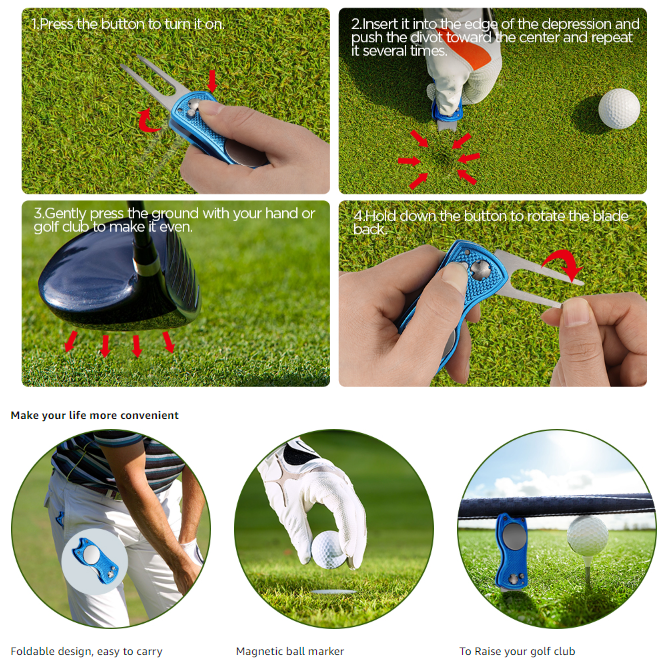 1.Press the button to turn it on.

2.Insert it into the edge of the depression and push the divot toward the center and repeat it several times.

3.Gently press the ground with your hand or golf club to make it even.

4.Hold down the button to rotate the blade back.

Make your life more convenient

Foldable design, easy to carry

Magnetic ball marker

To Raise your golf club